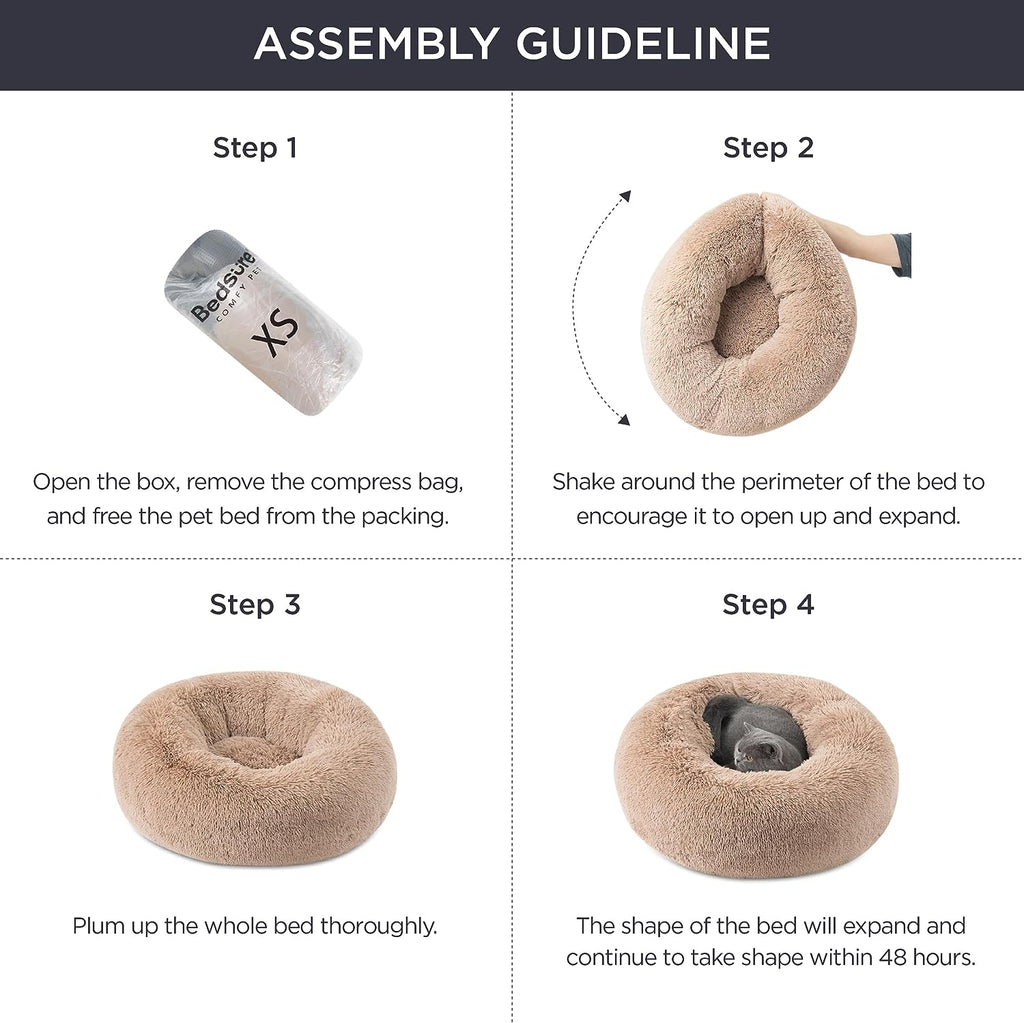 ASSEMBLY GUIDELINE

Step 1

Bedsure
COMFY PET
XS

Open the box, remove the compress bag, and free the pet bed from the packing.

Step 2

Shake around the perimeter of the bed to encourage it to open up and expand.

Step 3

Plum up the whole bed thoroughly.

Step 4

The shape of the bed will expand and continue to take shape within 48 hours.