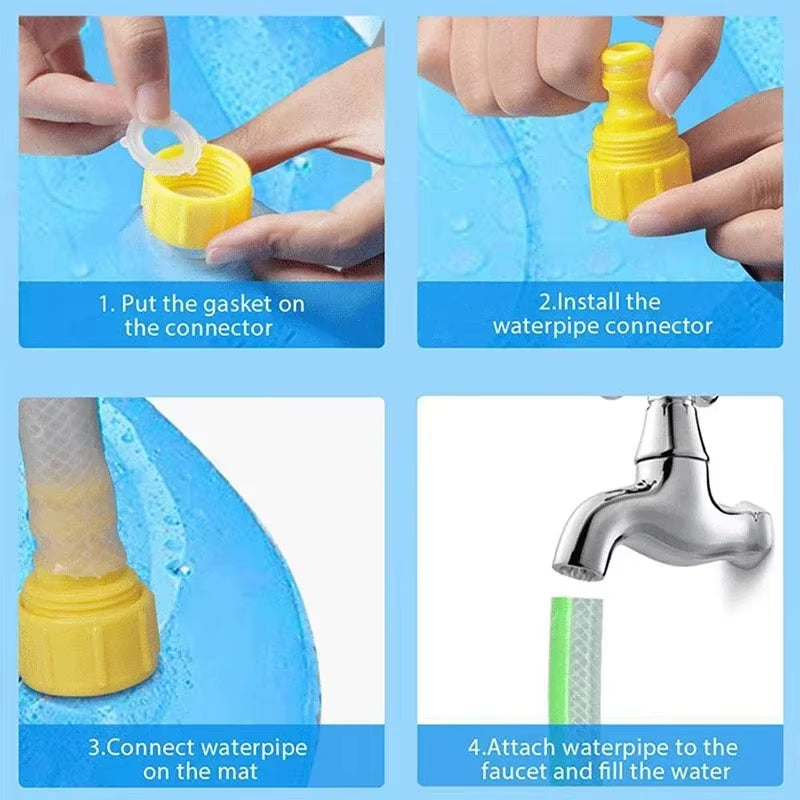 1. Put the gasket on the connector

2.Install the waterpipe connector

3.Connect waterpipe on the mat

4.Attach waterpipe to the faucet and fill the water