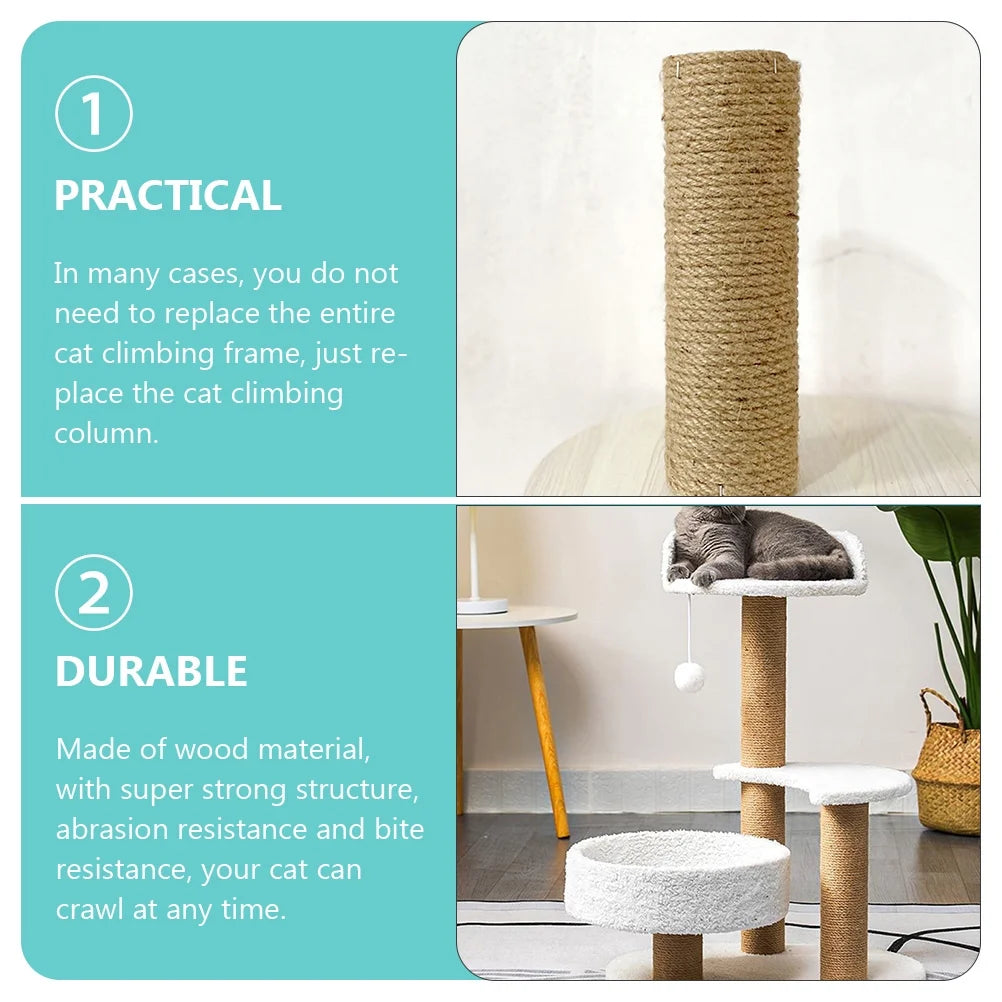 1

PRACTICAL

In many cases, you do not need to replace the entire cat climbing frame, just replace the cat climbing column.

2

DURABLE

Made of wood material, with super strong structure, abrasion resistance and bite resistance, your cat can crawl at any time.