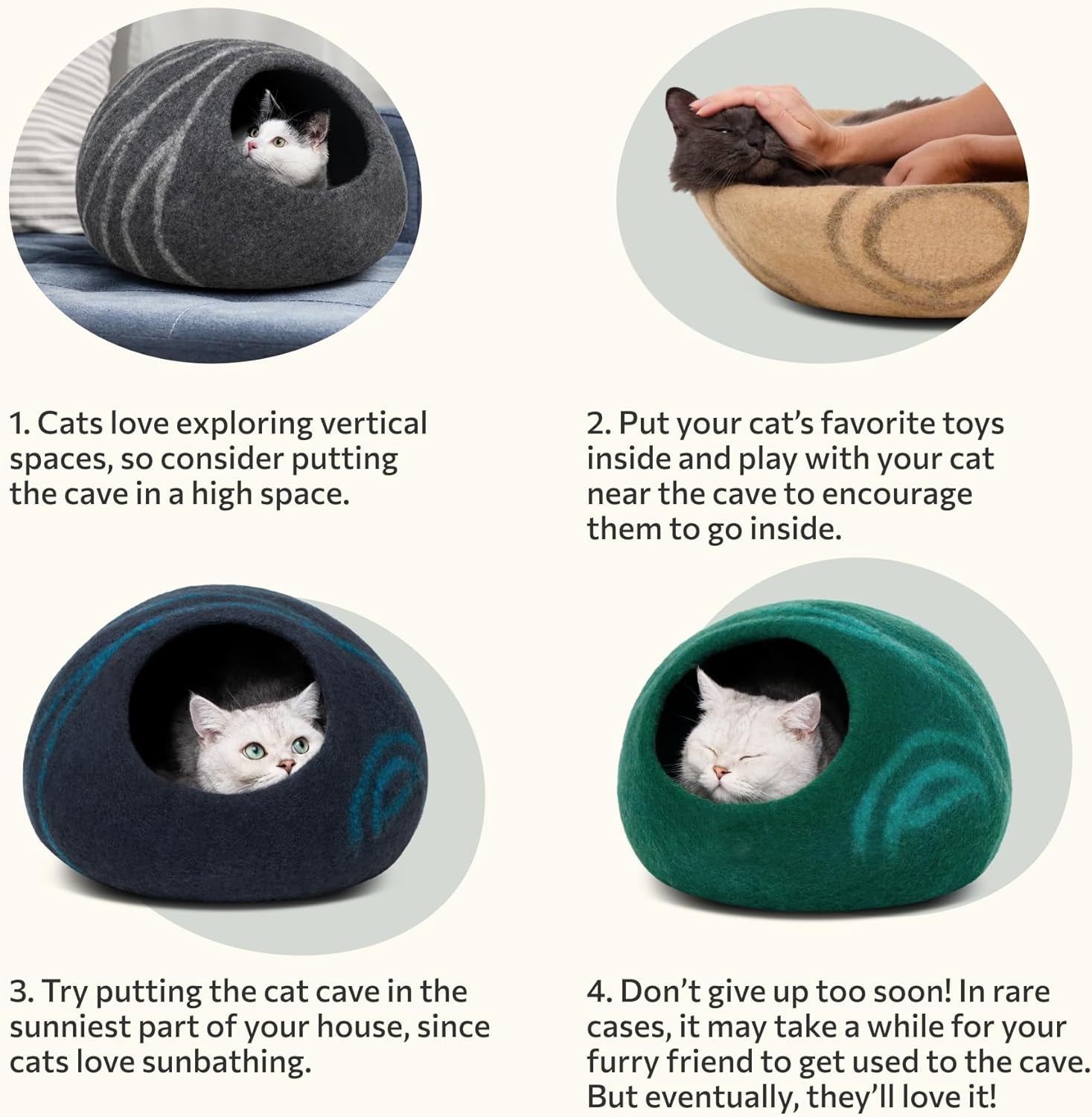 1. Cats love exploring vertical spaces, so consider putting the cave in a high space.

2. Put your cat's favorite toys inside and play with your cat near the cave to encourage them to go inside.

3. Try putting the cat cave in the sunniest part of your house, since cats love sunbathing.

4. Don't give up too soon! In rare cases, it may take a while for your furry friend to get used to the cave. But eventually, they'll love it!